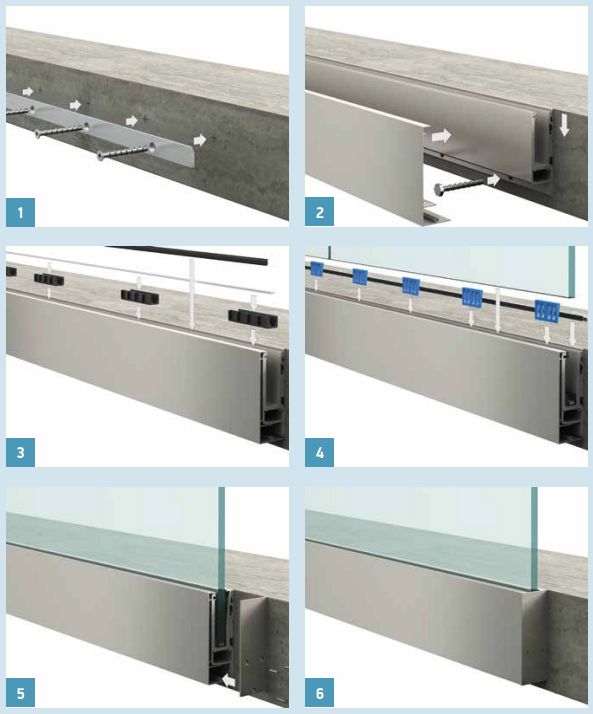 1

2

3

4

5

6